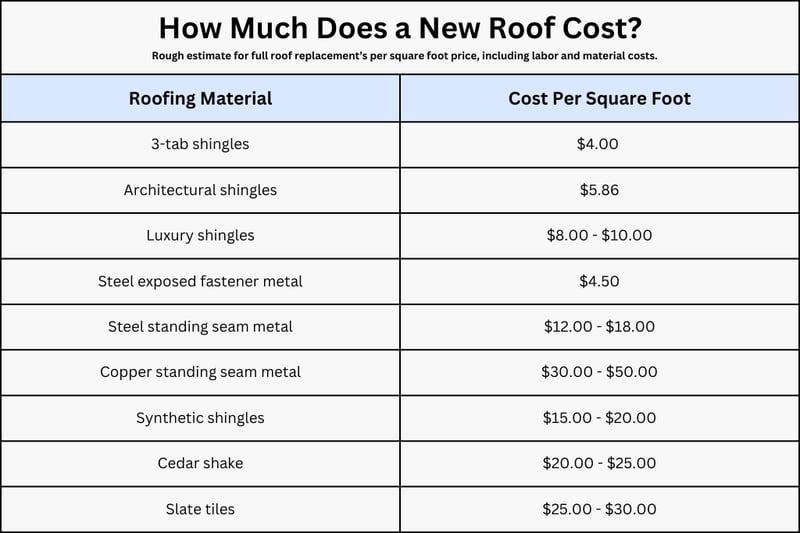 How Much Does a New Roof Cost?
Rough estimate for full roof replacement's per square foot price, including labor and material costs.

| Roofing Material | Cost Per Square Foot |
|---|---|
| 3-tab shingles | \$4.00 |
| Architectural shingles | \$5.86 |
| Luxury shingles | \$8.00 - \$10.00 |
| Steel exposed fastener metal | \$4.50 |
| Steel standing seam metal | \$12.00 - \$18.00 |
| Copper standing seam metal | \$30.00 - \$50.00 |
| Synthetic shingles | \$15.00 - \$20.00 |
| Cedar shake | \$20.00 - \$25.00 |
| Slate tiles | \$25.00 - \$30.00 |